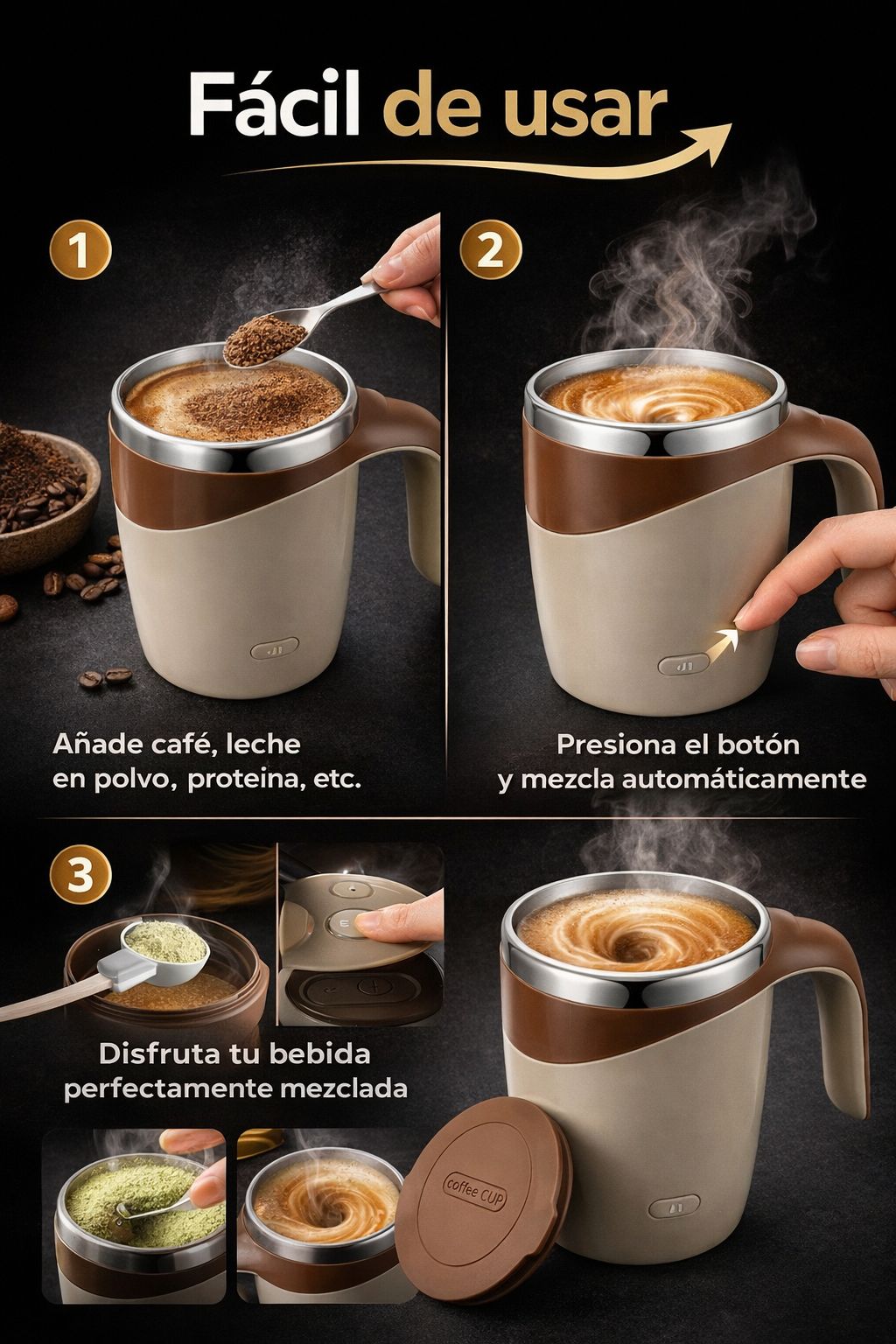 Fácil de usar

1

Añade café, leche en polvo, proteina, etc.

2

Presiona el botón y mezcla automáticamente

3

Disfruta tu bebida perfectamente mezclada

coffee CUP